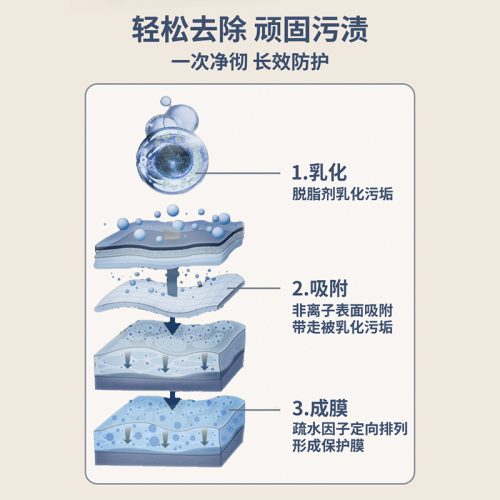 轻松去除 顽固污渍

一次净彻 长效防护

1.乳化
脱脂剂乳化污垢

2.吸附
非离子表面吸附
带走被乳化污垢

3.成膜
疏水因子定向排列
形成保护膜