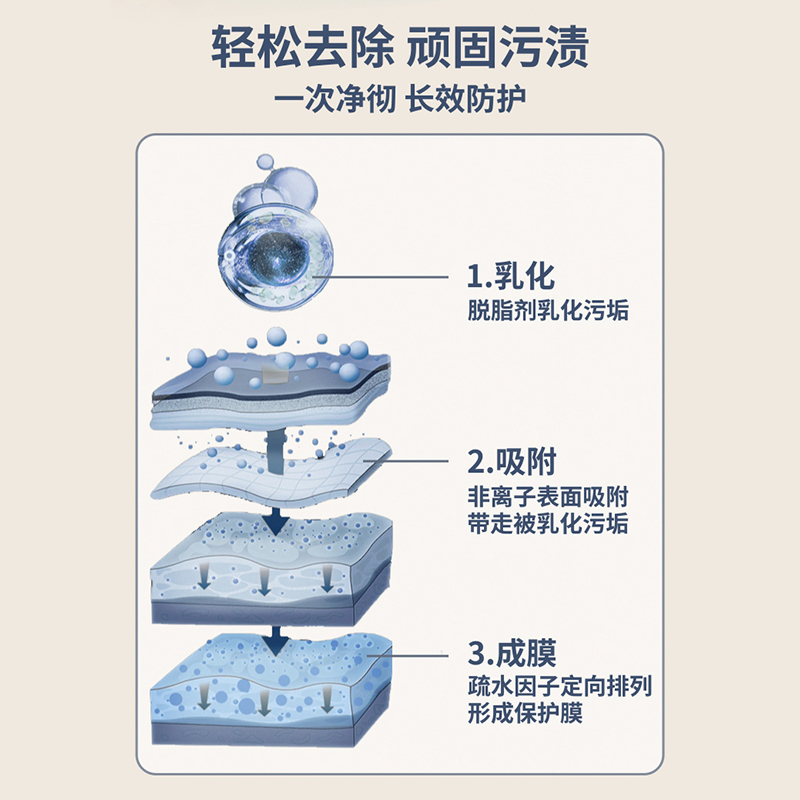 轻松去除 顽固污渍
一次净彻 长效防护

1.乳化
脱脂剂乳化污垢

2.吸附
非离子表面吸附
带走被乳化污垢

3.成膜
疏水因子定向排列
形成保护膜