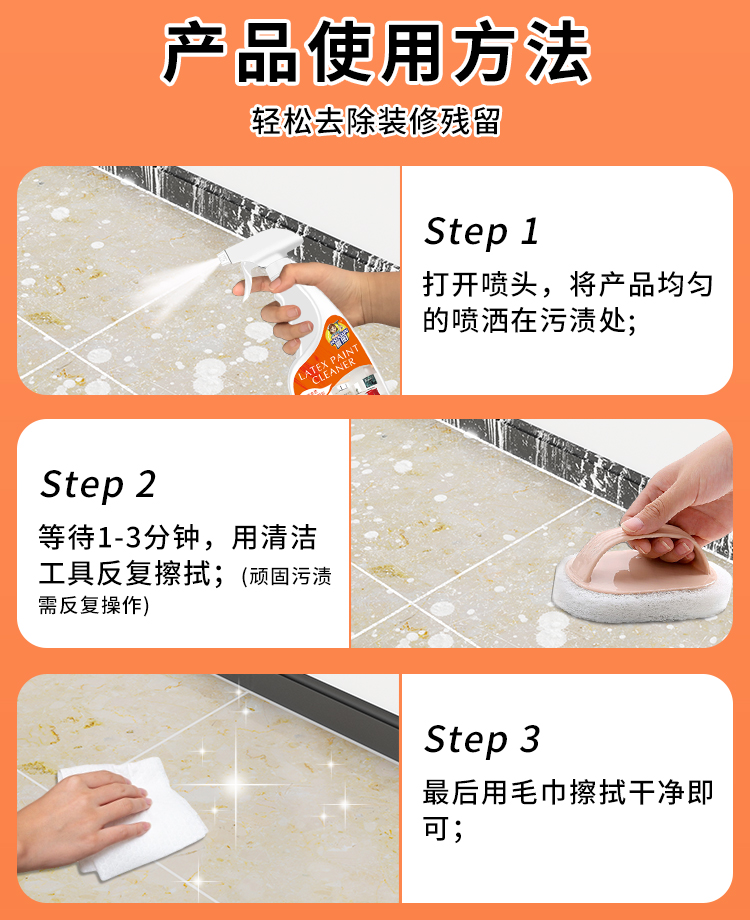 产品使用方法

轻松去除装修残留

LATEX PAINT CLEANER

Step 1

打开喷头，将产品均匀的喷洒在污渍处;

Step 2

等待1-3分钟，用清洁工具反复擦拭；(顽固污渍需反复操作)

Step 3

最后用毛巾擦拭干净即可；