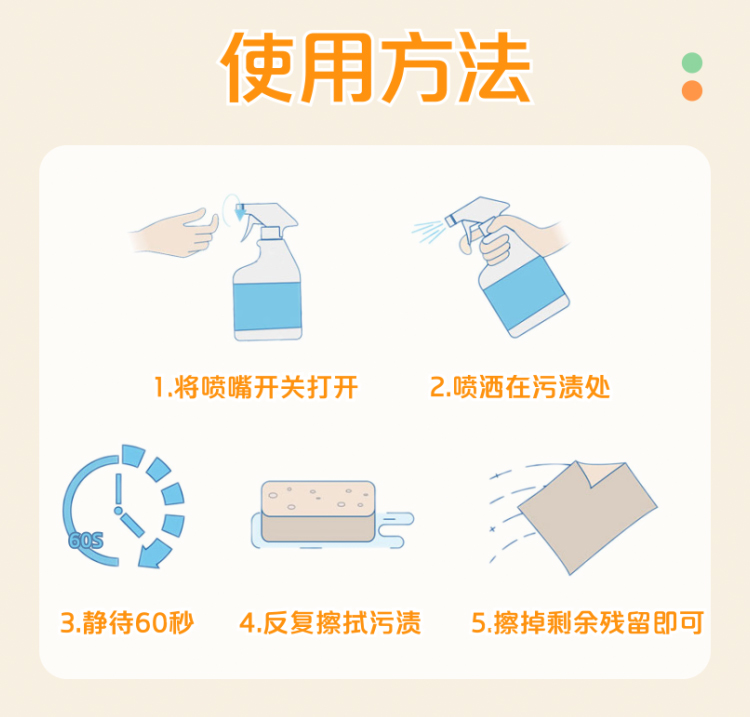 使用方法

1.将喷嘴开关打开

2.喷洒在污渍处

60S

3.静待60秒

4.反复擦拭污渍

5.擦掉剩余残留即可