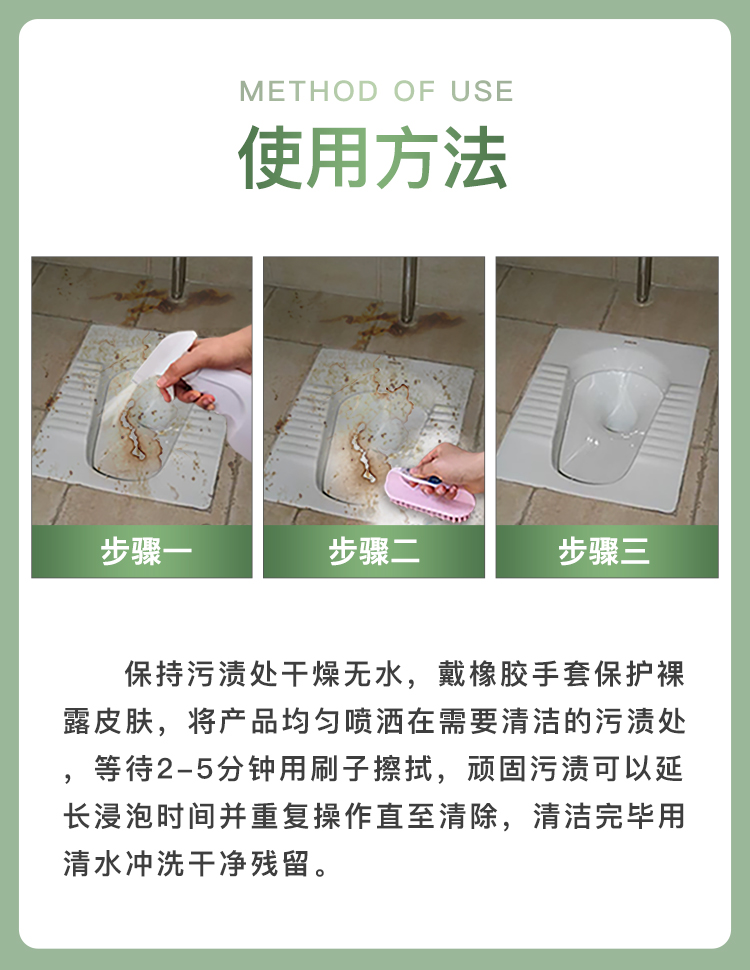 METHOD OF USE

使用方法

步骤一

步骤二

步骤三

保持污渍处干燥无水，戴橡胶手套保护裸露皮肤，将产品均匀喷洒在需要清洁的污渍处，等待2-5分钟用刷子擦拭，顽固污渍可以延长浸泡时间并重复操作直至清除，清洁完毕用清水冲洗干净残留。